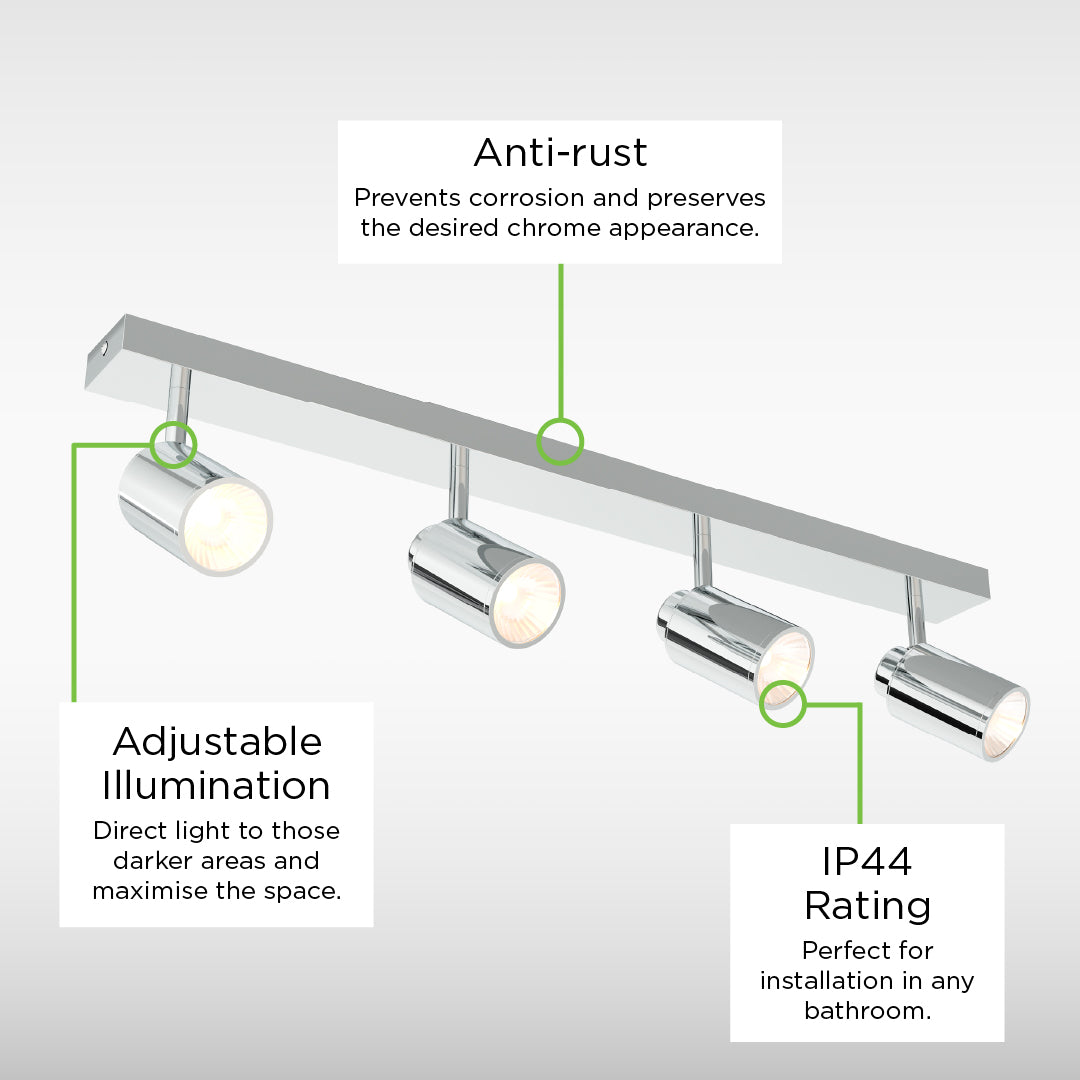 Anti-rust
Prevents corrosion and preserves the desired chrome appearance.

Adjustable Illumination
Direct light to those darker areas and maximise the space.

IP44 Rating
Perfect for installation in any bathroom.