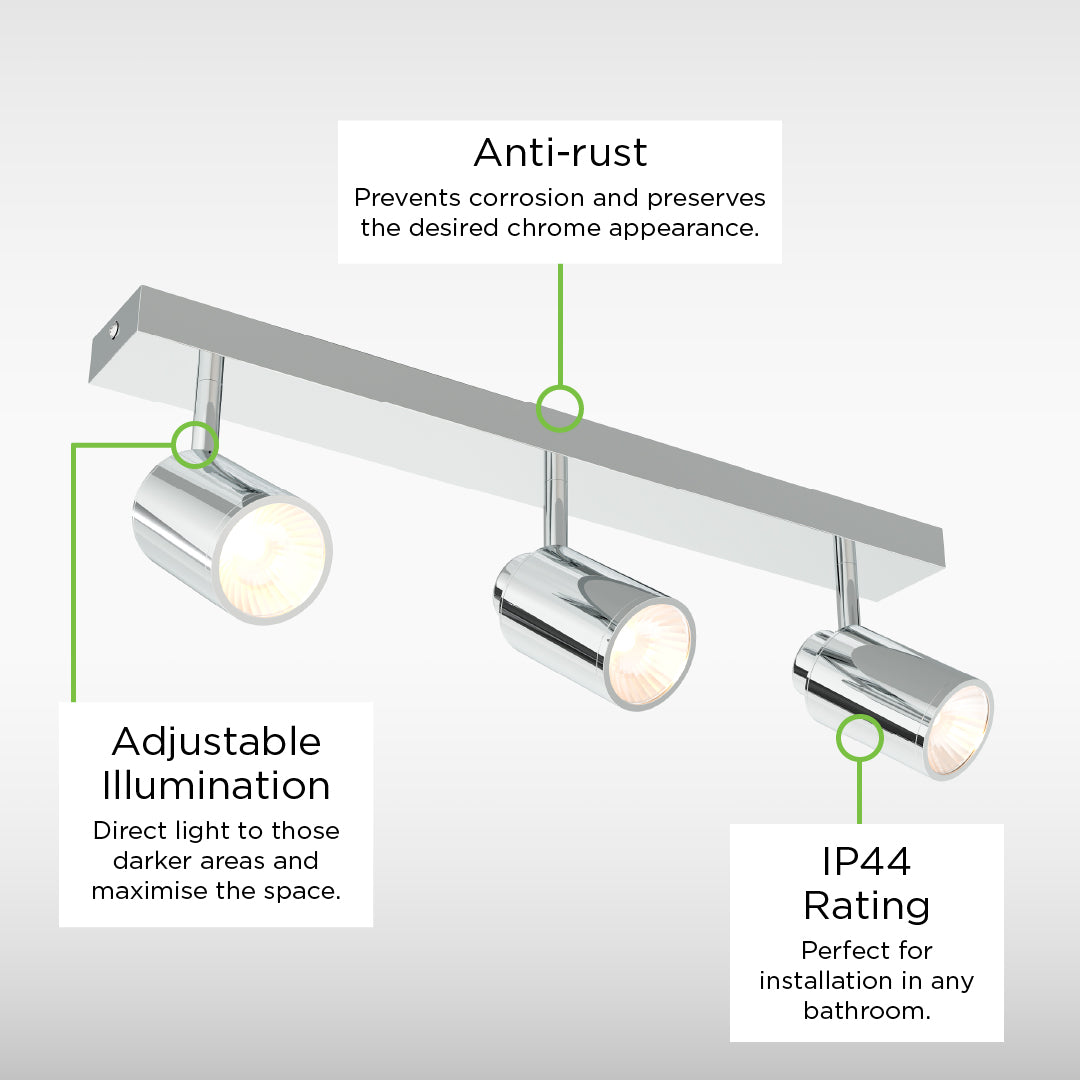 Anti-rust

Prevents corrosion and preserves the desired chrome appearance.

Adjustable Illumination

Direct light to those darker areas and maximise the space.

IP44 Rating

Perfect for installation in any bathroom.