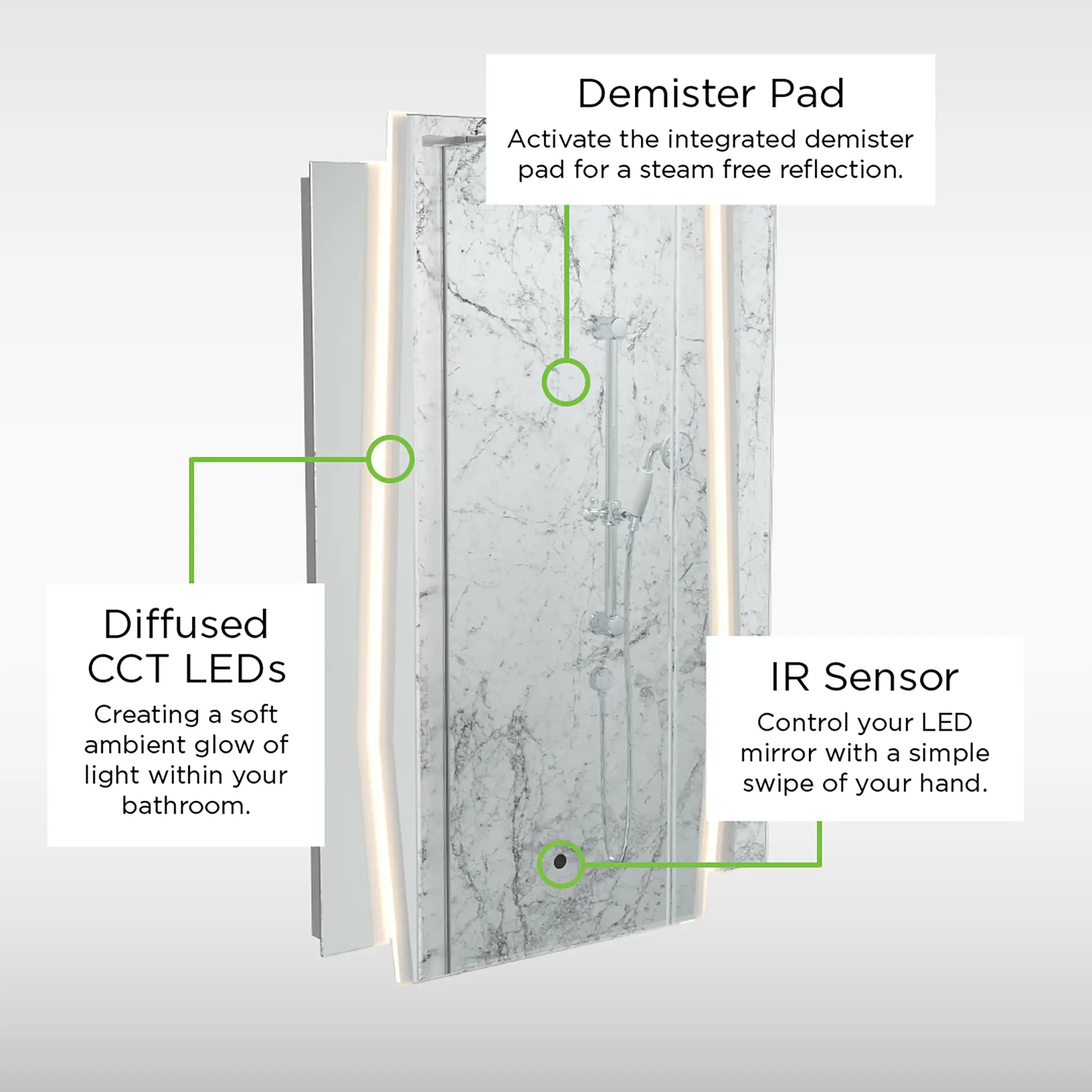 Demister Pad

Activate the integrated demister pad for a steam free reflection.

Diffused CCT LEDs

Creating a soft ambient glow of light within your bathroom.

IR Sensor

Control your LED mirror with a simple swipe of your hand.