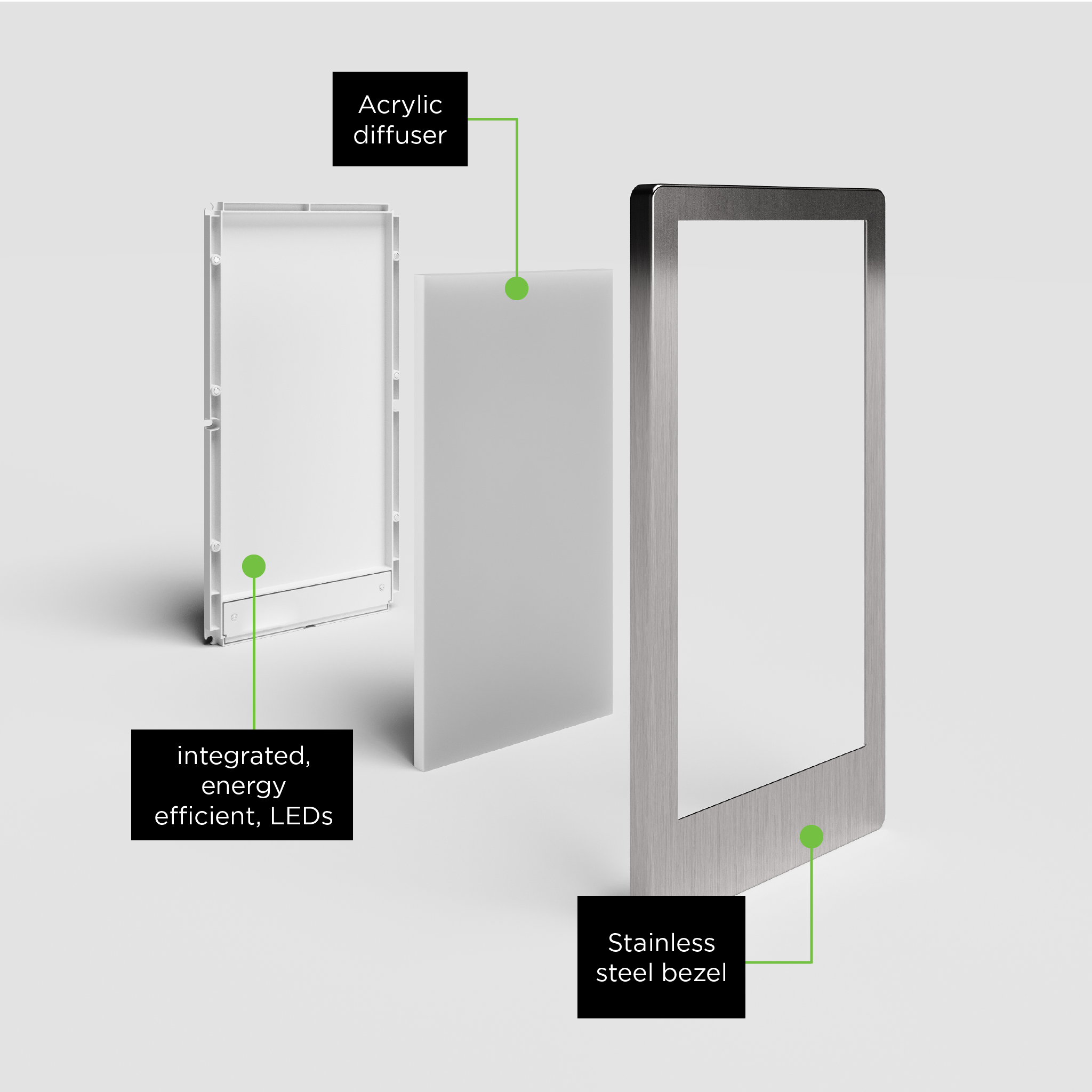 Acrylic diffuser

integrated, energy efficient, LEDs

Stainless steel bezel