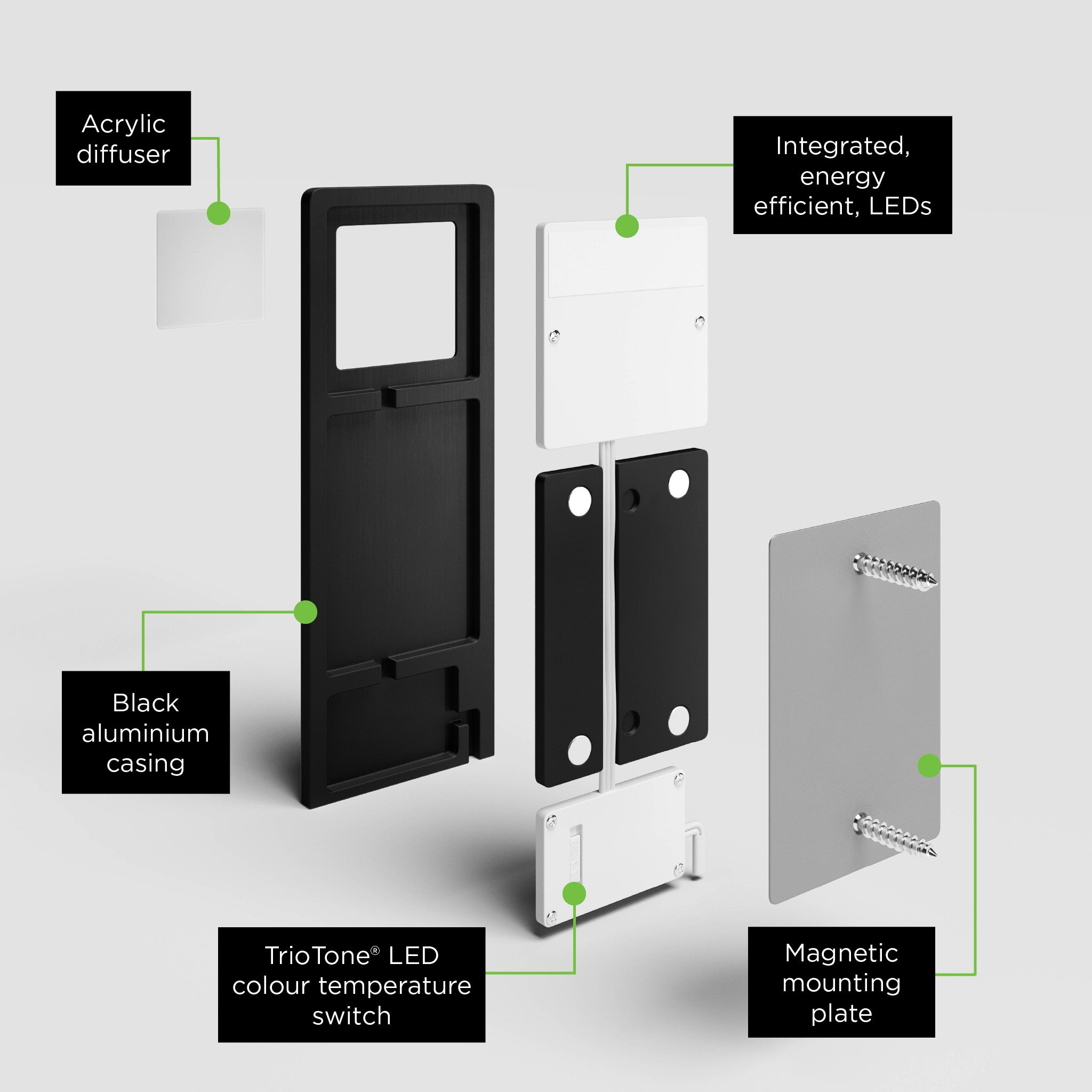 Acrylic diffuser

Integrated, energy efficient, LEDs

Black aluminium casing

TrioTone® LED colour temperature switch

Magnetic mounting plate